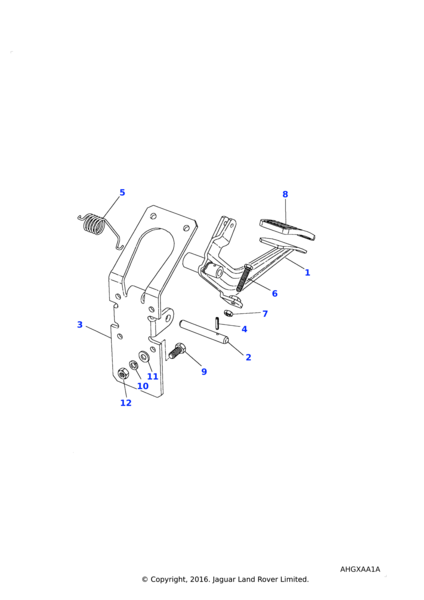 5
8
1
6
7
4
3
2
9
11
10
12

AHGXAA1A
© Copyright, 2016. Jaguar Land Rover Limited.