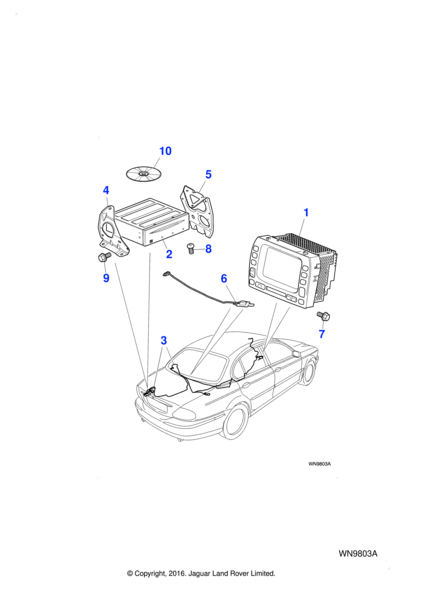 10

5

4

1

2

8

9

6

7

3

WN9803A

WN9803A

© Copyright, 2016. Jaguar Land Rover Limited.