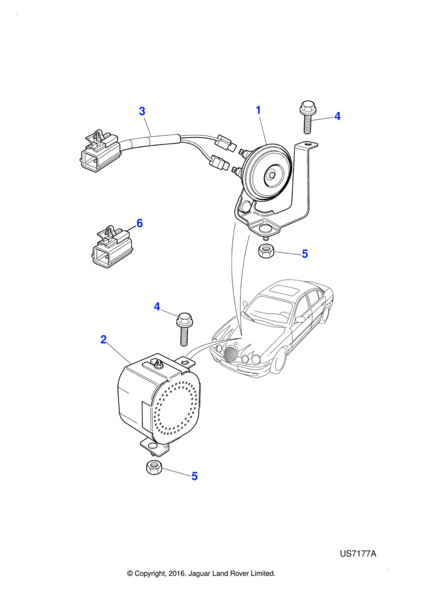 3
1
4
6
5
4
2
5
US7177A
© Copyright, 2016. Jaguar Land Rover Limited.