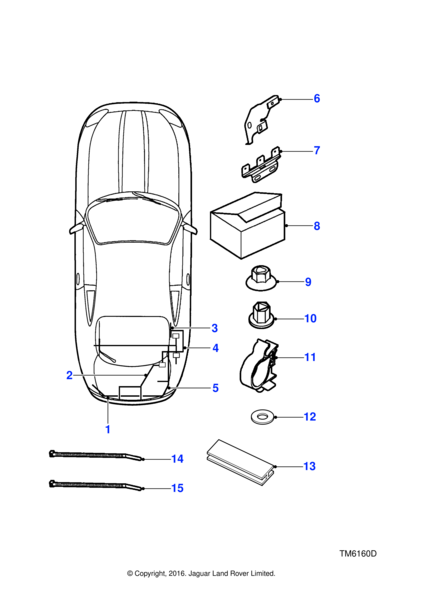 6
7
8
9
10
3
4
11
2
5
12
1
14
13
15
TM6160D
© Copyright, 2016. Jaguar Land Rover Limited.