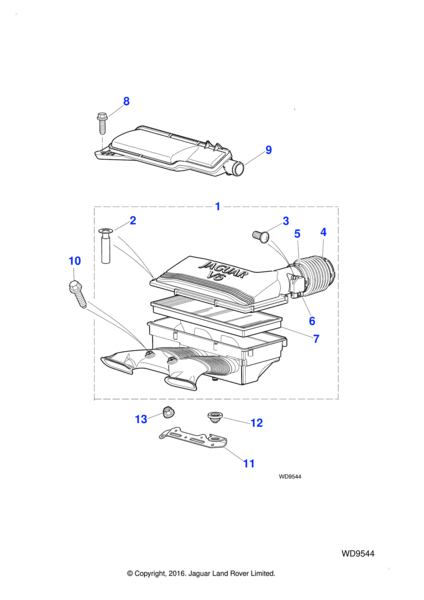 8
9
1
2
3
5
4
10
JAGUAR V6
6
7
13
12
11
WD9544
WD9544
© Copyright, 2016. Jaguar Land Rover Limited.