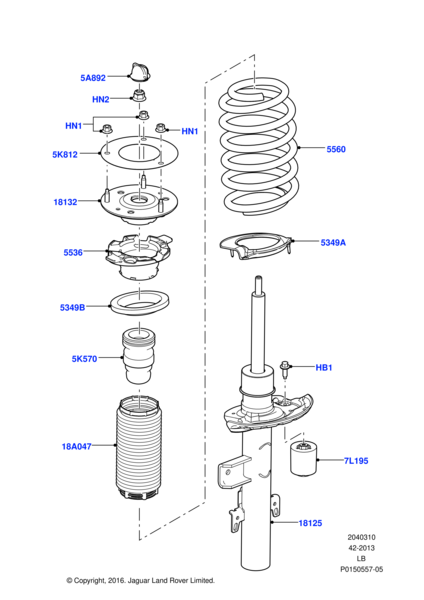 5A892
HN2
HN1
HN1
5K812
18132
5536
5349B
5K570
18A047
5560
5349A
HB1
7L195
18125
2040310
42-2013
LB
P0150557-05
© Copyright, 2016. Jaguar Land Rover Limited.