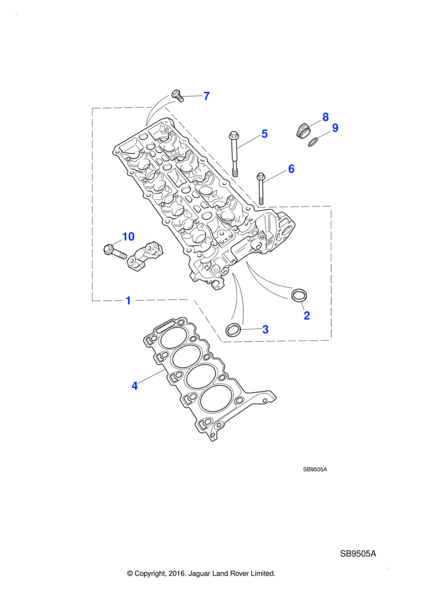 7
8
9
5
6
10
1
2
3
4
SB9505A
SB9505A
© Copyright, 2016. Jaguar Land Rover Limited.