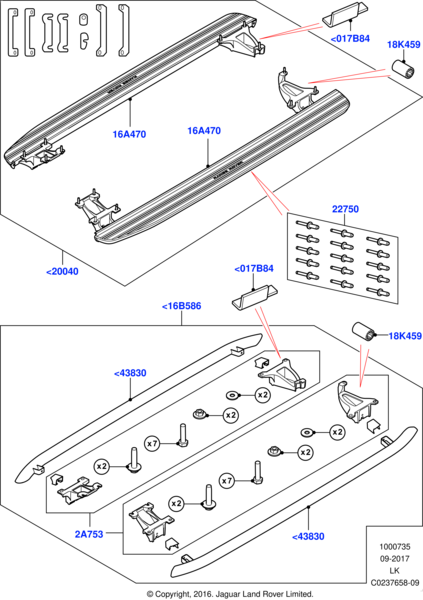 <017B84
18K459
16A470
16A470
22750
<20040
<017B84
<16B586
18K459
<43830
x2
x2
x7
x2
x2
x2
x7
x2
2A753
<43830
1000735
09-2017
LK
C0237658-09
© Copyright, 2016. Jaguar Land Rover Limited.