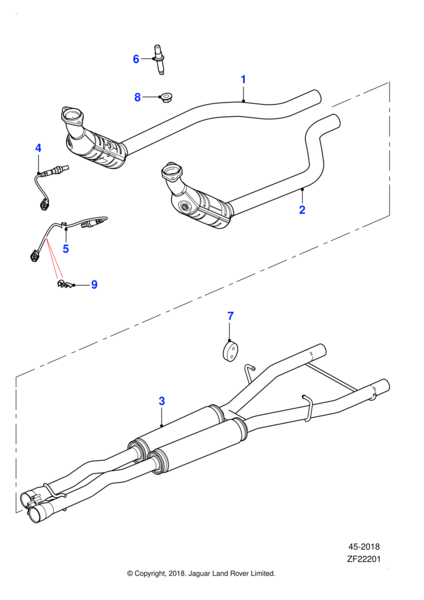 6
1
8
4
2
5
9
7
3
45-2018
ZF22201
© Copyright, 2018. Jaguar Land Rover Limited.