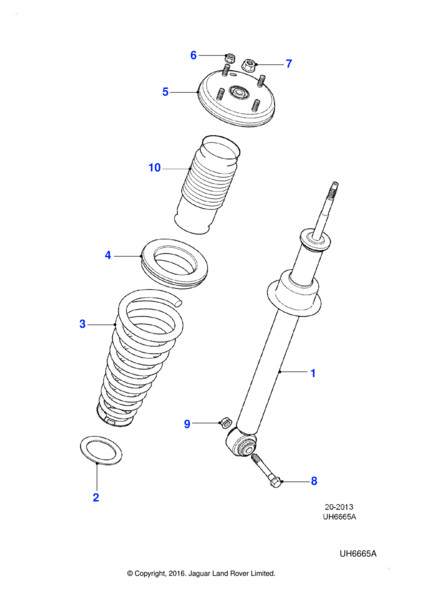 6
7
5
10
4
3
1
9
8
2
20-2013
UH6665A
UH6665A
© Copyright, 2016. Jaguar Land Rover Limited.