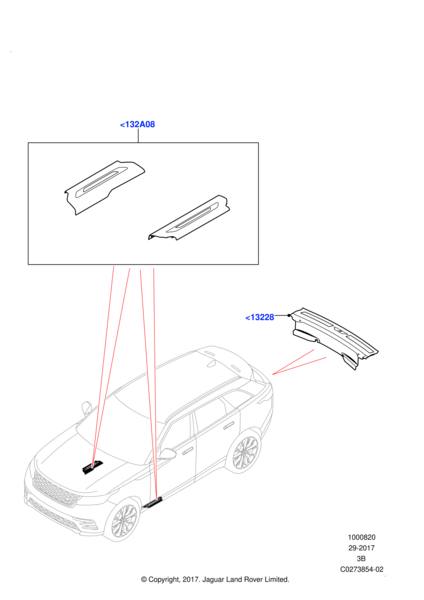 <132A08

<13228

1000820
29-2017
3B
C0273854-02

© Copyright, 2017. Jaguar Land Rover Limited.