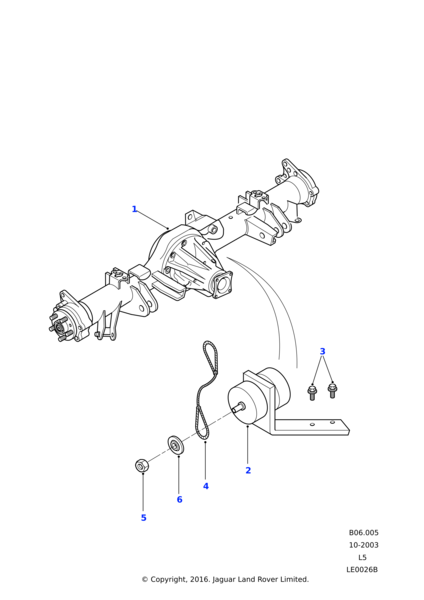 1

3

2

4

6

5

B06.005
10-2003
L5
LE0026B

© Copyright, 2016. Jaguar Land Rover Limited.