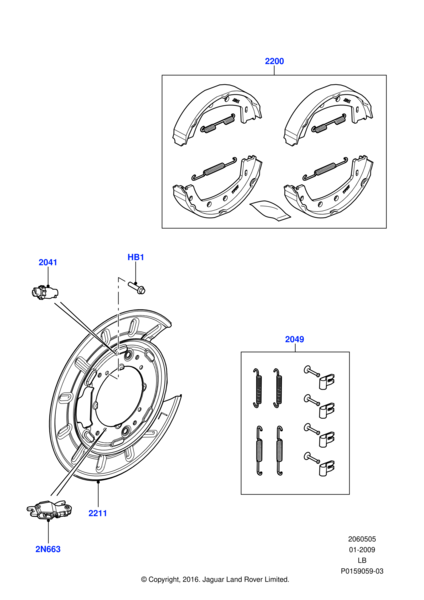 2200

2041

HB1

2049

2211

2N663

2060505
01-2009
LB
P0159059-03

© Copyright, 2016. Jaguar Land Rover Limited.