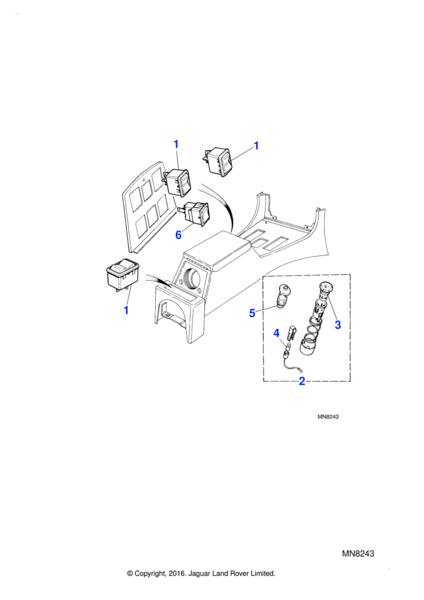 1
1
6
1
5
3
4
2
MN8243

MN8243
© Copyright, 2016. Jaguar Land Rover Limited.