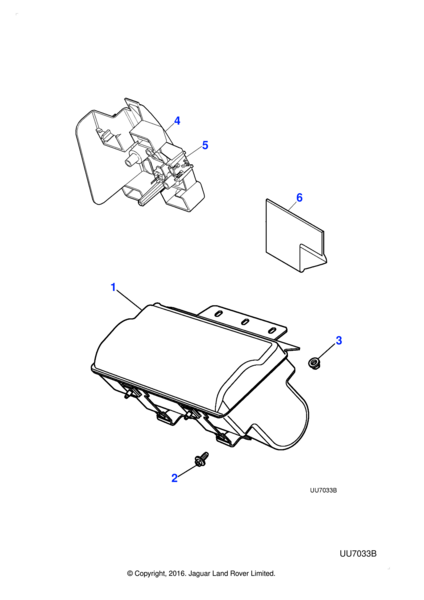 4
5
6
1
3
2
UU7033B

UU7033B

© Copyright, 2016. Jaguar Land Rover Limited.