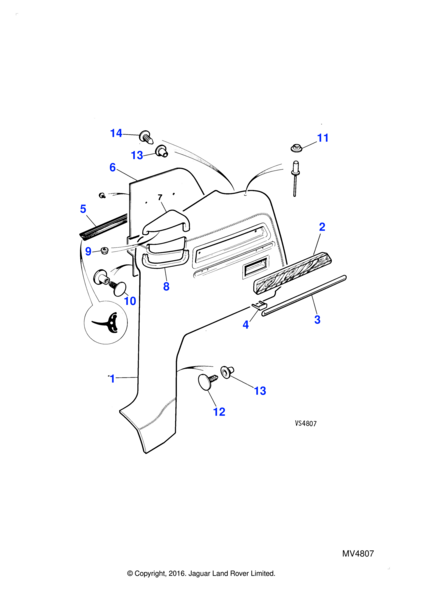 14
13
11
6
7
5
2
9
8
10
4
3
1
13
12
VS4807
MV4807
© Copyright, 2016. Jaguar Land Rover Limited.