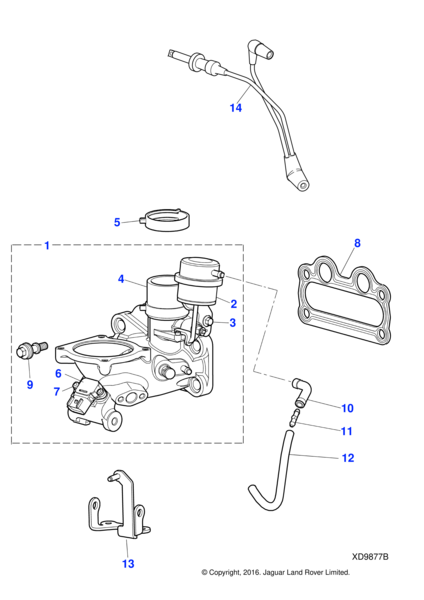 14

5

1

8

4

2

3

9

6

7

10

11

12

13

XD9877B

© Copyright, 2016. Jaguar Land Rover Limited.