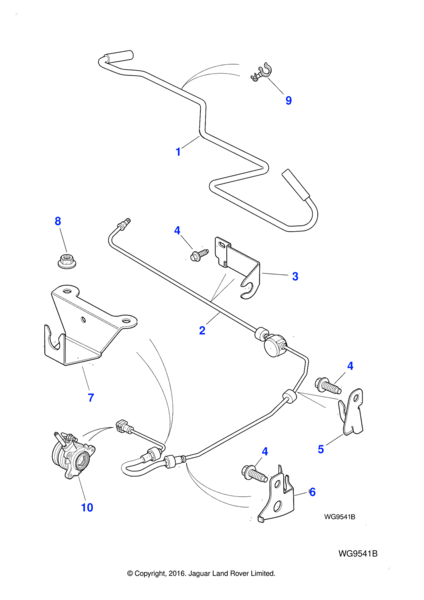 9

1

8

4

3

2

4

7

5

4

6

10

WG9541B

WG9541B

© Copyright, 2016. Jaguar Land Rover Limited.