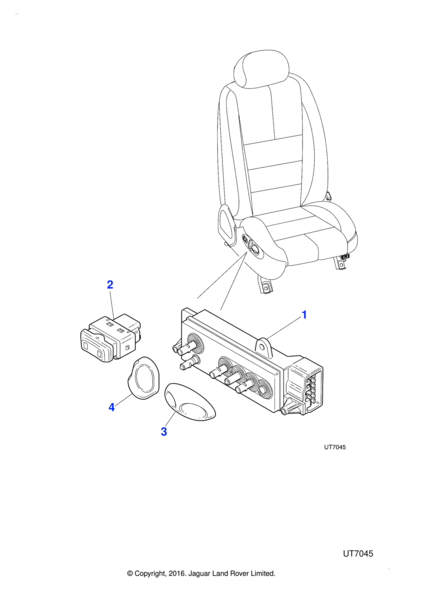 2

1

4

3

UT7045

UT7045

© Copyright, 2016. Jaguar Land Rover Limited.