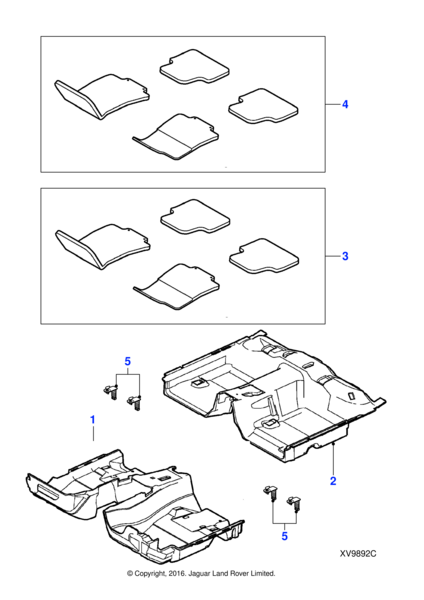 4

3

5

1

2

5

XV9892C

© Copyright, 2016. Jaguar Land Rover Limited.