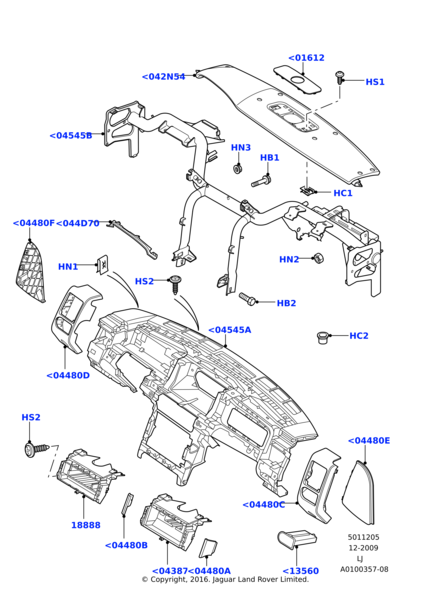 <01612
<042N54
HS1
<04545B
HN3
HB1
HC1
<04480F
<044D70
HN2
HN1
HS2
HB2
<04545A
HC2
<04480D
HS2
<04480E
<04480C
18888
<04480B
<04387
<04480A
<13560
5011205
12-2009
LJ
A0100357-08
© Copyright, 2016. Jaguar Land Rover Limited.