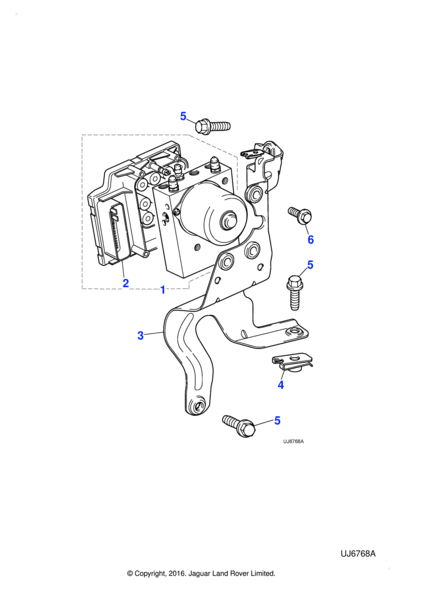 5

6

5

2

1

3

4

5

UJ6768A

UJ6768A

© Copyright, 2016. Jaguar Land Rover Limited.