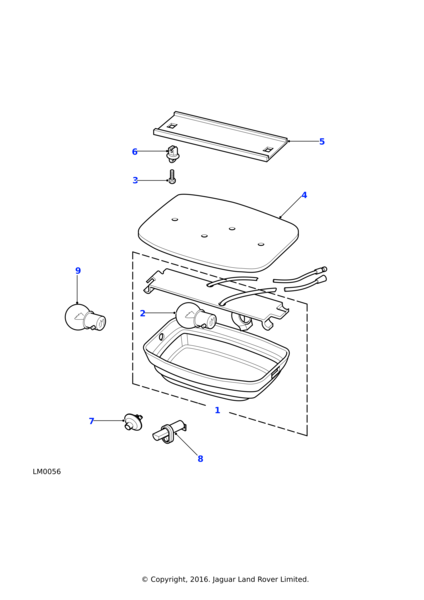 5
6
3
4
9
2
1
7
8
LM0056

© Copyright, 2016. Jaguar Land Rover Limited.