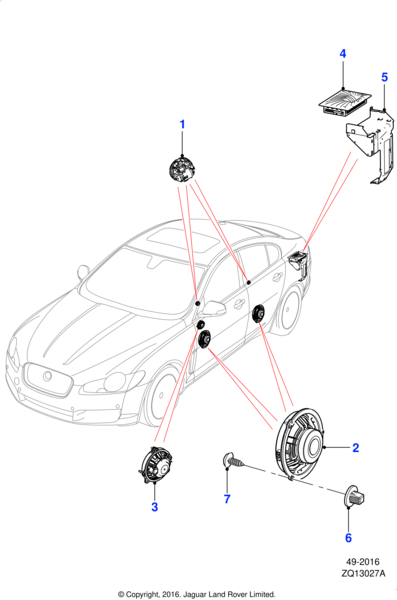 4
5
1
2
3
7
6
49-2016
ZQ13027A
© Copyright, 2016. Jaguar Land Rover Limited.