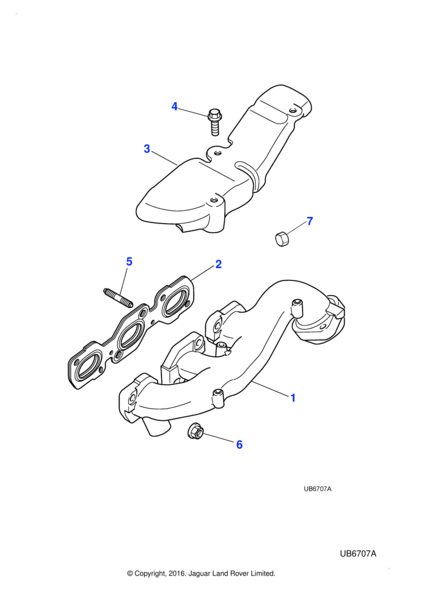 4
3
7
5
2
1
6
UB6707A
UB6707A
© Copyright, 2016. Jaguar Land Rover Limited.