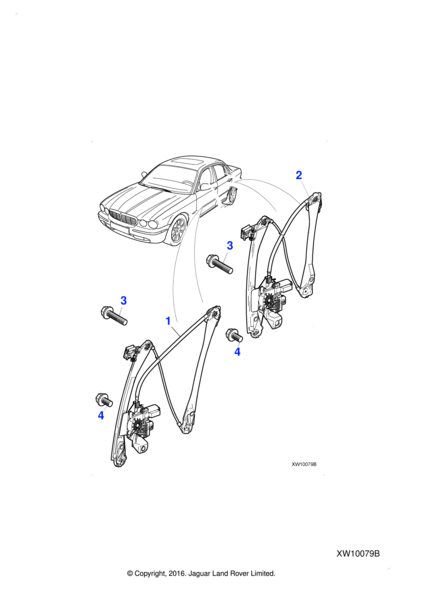 2
3
3
1
4
4
XW10079B
XW10079B
© Copyright, 2016. Jaguar Land Rover Limited.