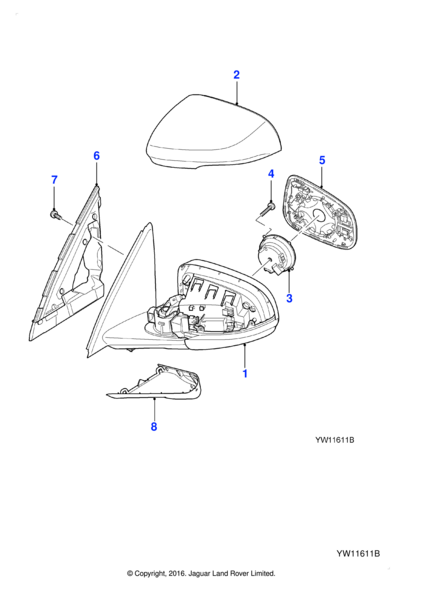 2

6

5

7

4

3

1

8

YW11611B

YW11611B

© Copyright, 2016. Jaguar Land Rover Limited.