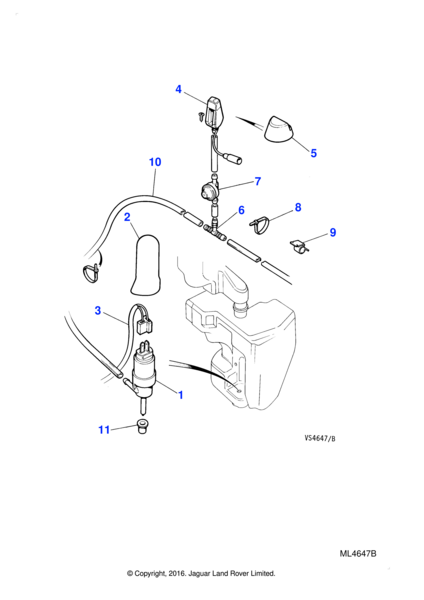 4

5

10

7

6

8

2

9

3

1

11

VS4647/B

ML4647B

© Copyright, 2016. Jaguar Land Rover Limited.