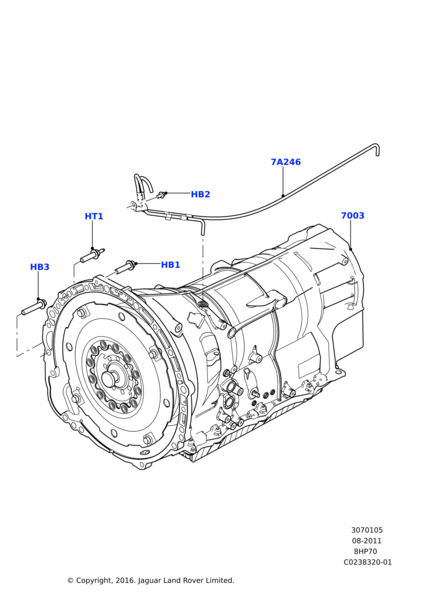 7A246

HB2

HT1

7003

HB3

HB1

3070105
08-2011
8HP70
C0238320-01

© Copyright, 2016. Jaguar Land Rover Limited.