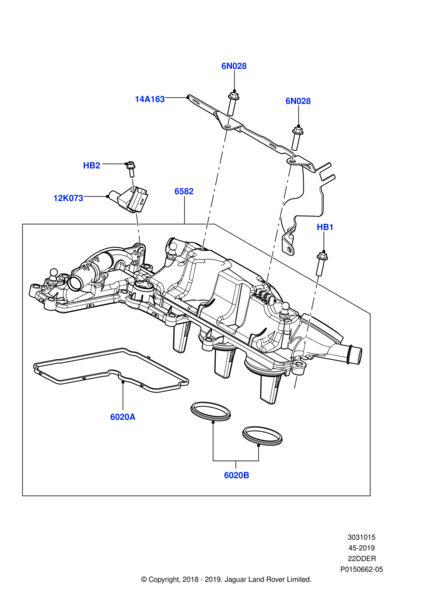 6N028

14A163

6N028

HB2

12K073

6582

HB1

6020A

6020B

3031015
45-2019
22DDER
P0150662-05

© Copyright, 2018 - 2019. Jaguar Land Rover Limited.