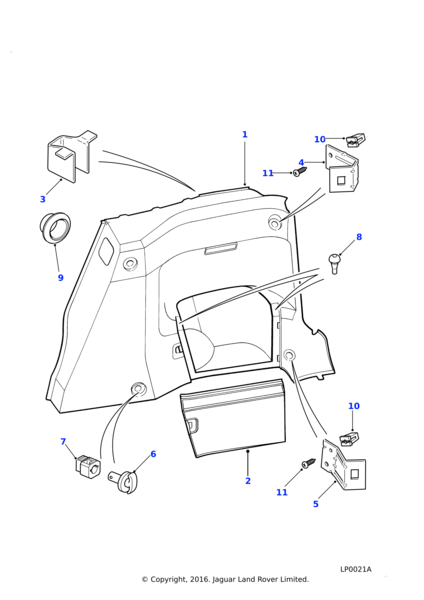 1
10
4
11
3
9
8
10
7
6
2
11
5

LP0021A
© Copyright, 2016. Jaguar Land Rover Limited.