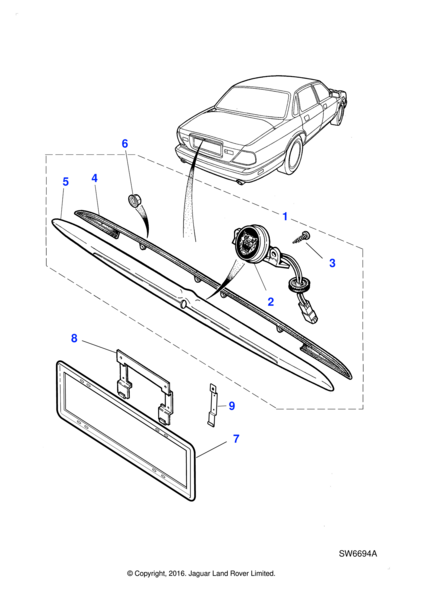 6
5
4
1
3
2
8
9
7
SW6694A
© Copyright, 2016. Jaguar Land Rover Limited.