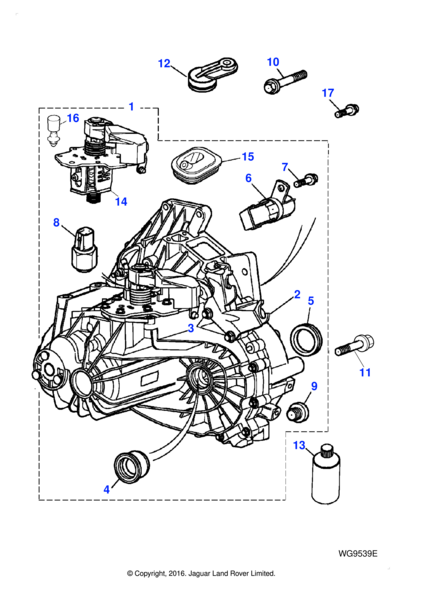 12
10
17
1
16
15
7
6
14
8
2
5
3
11
9
13
4
WG9539E
© Copyright, 2016. Jaguar Land Rover Limited.