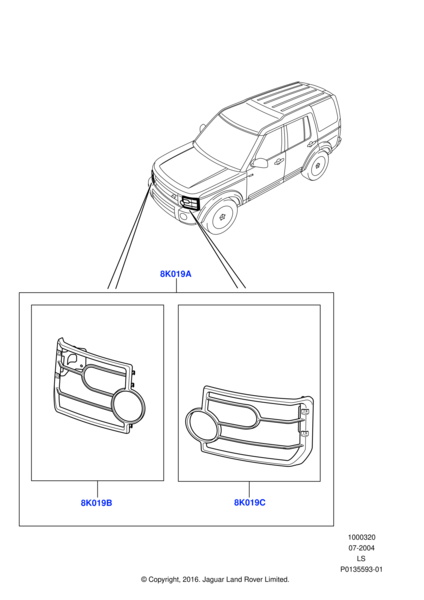 8K019A

8K019B

8K019C

1000320
07-2004
LS
P0135593-01

© Copyright, 2016. Jaguar Land Rover Limited.