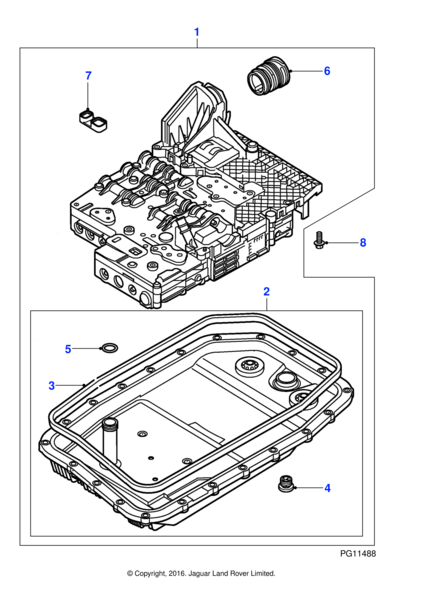 1

7

6

8

2

5

3

4

PG11488

© Copyright, 2016. Jaguar Land Rover Limited.