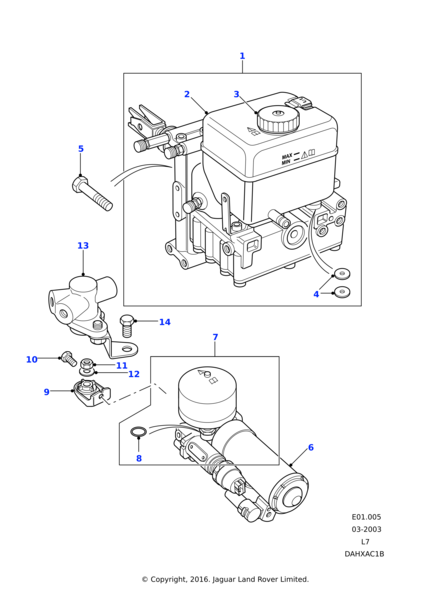 1
2
3
MAX
MIN
5
13
4
14
7
10
11
12
9
8
6
E01.005
03-2003
L7
DAHXAC1B
© Copyright, 2016. Jaguar Land Rover Limited.