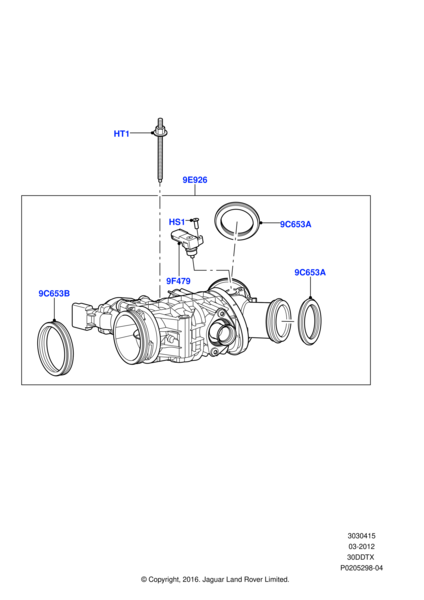 HT1

9E926

HS1

9C653A

9F479

9C653A

9C653B

3030415
03-2012
30DDTX
P0205298-04

© Copyright, 2016. Jaguar Land Rover Limited.