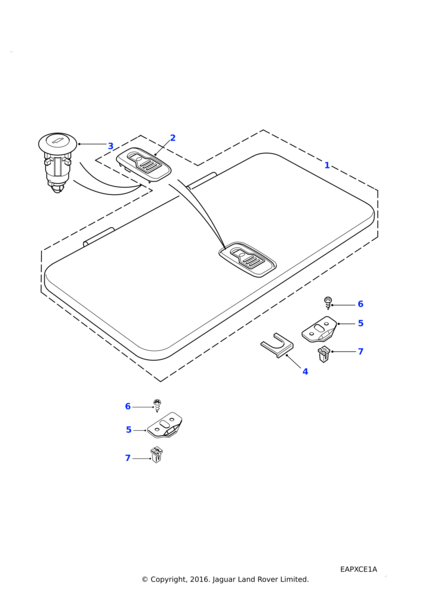 3
2
1
6
5
7
4
6
5
7
EAPXCE1A
© Copyright, 2016. Jaguar Land Rover Limited.