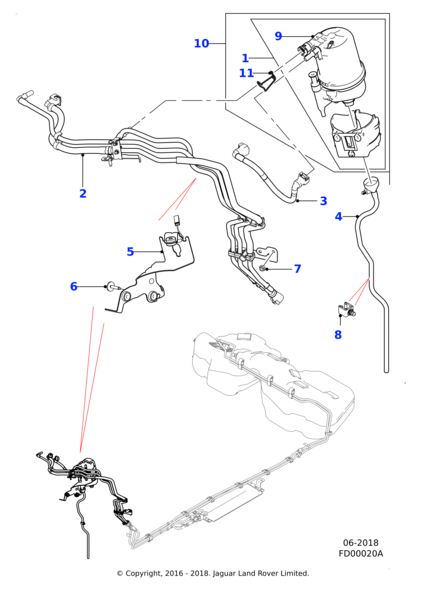 10
9
1
11
2
3
4
5
7
6
8
06-2018
FD00020A
© Copyright, 2016 - 2018. Jaguar Land Rover Limited.