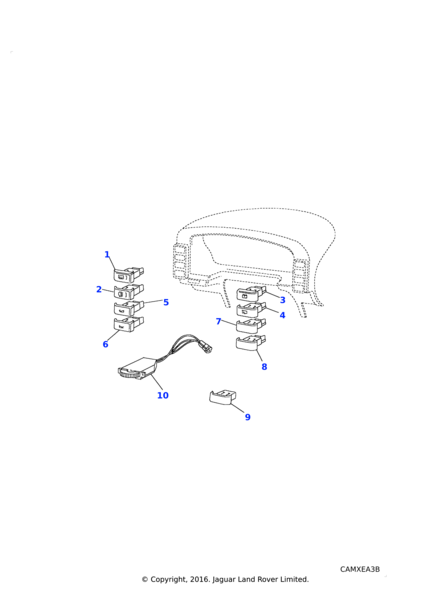 1
2
5
6
3
4
7
8
10
9

CAMXEA3B
© Copyright, 2016. Jaguar Land Rover Limited.