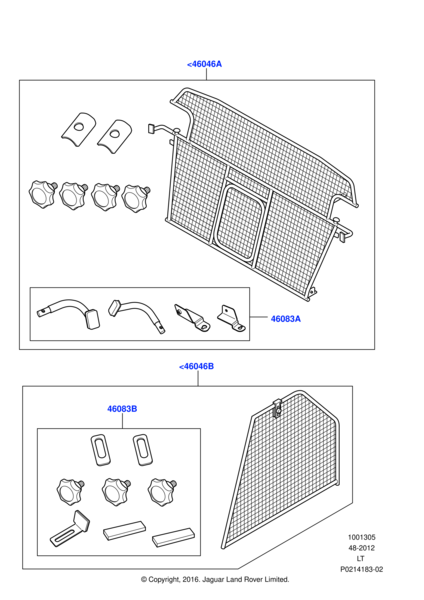 <46046A

46083A

<46046B

46083B

1001305
48-2012
LT
P0214183-02

© Copyright, 2016. Jaguar Land Rover Limited.