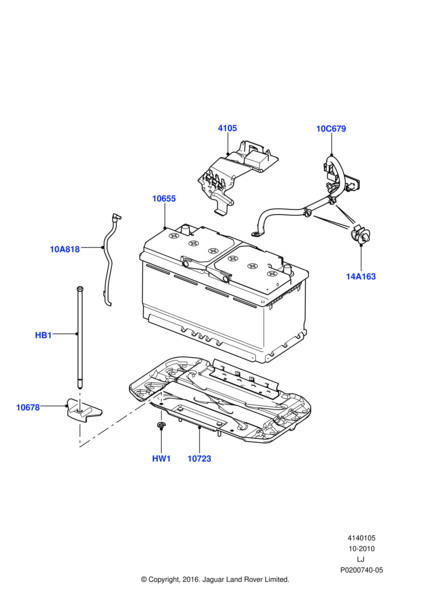 4105
10C679
10655
10A818
14A163
HB1
10678
HW1
10723

4140105
10-2010
LJ
P0200740-05
© Copyright, 2016. Jaguar Land Rover Limited.