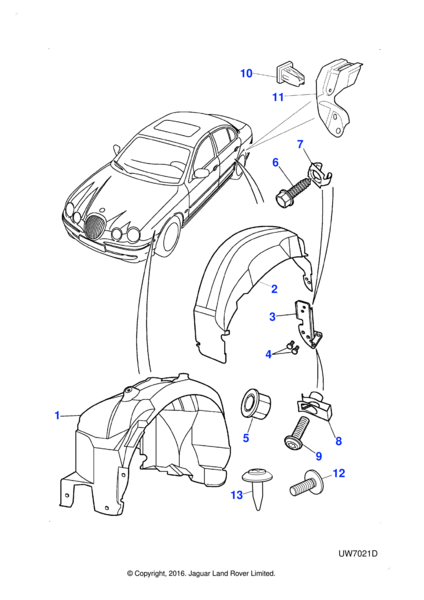 10
11
7
6
2
3
4
1
5
8
9
12
13
UW7021D
© Copyright, 2016. Jaguar Land Rover Limited.