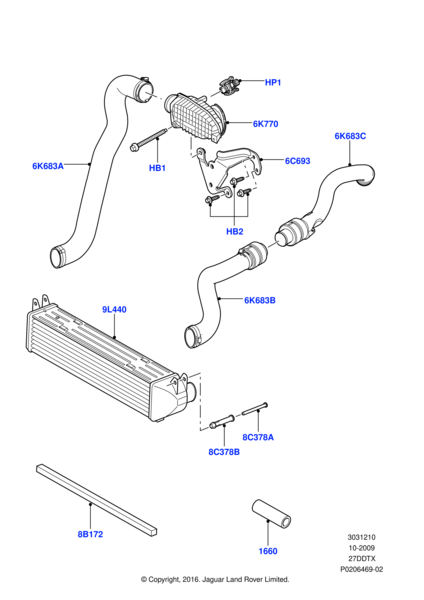 HP1

6K770

6K683C

6K683A

HB1

6C693

HB2

6K683B

9L440

8C378A

8C378B

8B172

1660

3031210
10-2009
27DDTX
P0206469-02

© Copyright, 2016. Jaguar Land Rover Limited.