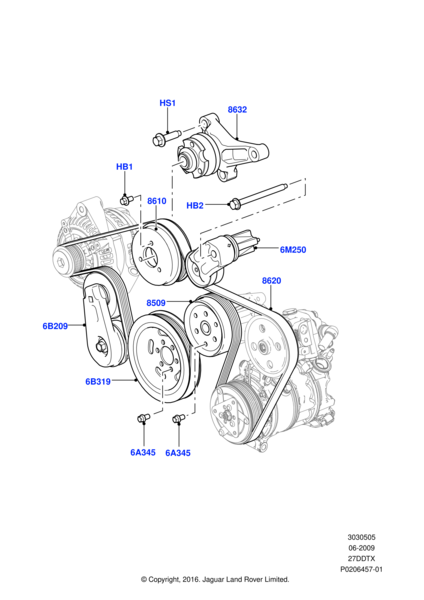 HS1
8632
HB1
8610
HB2
6M250
8620
8509
6B209
6B319
6A345
6A345

3030505
06-2009
27DDTX
P0206457-01
© Copyright, 2016. Jaguar Land Rover Limited.