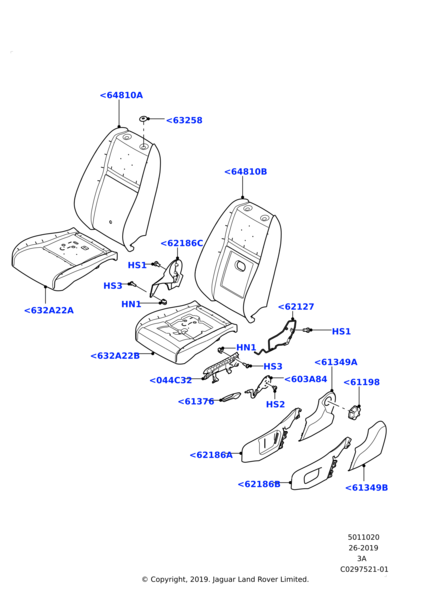 <64810A
<63258
<64810B
<62186C
HS1
HS3
HN1
<632A22A
<62127
HS1
<632A22B
HN1
HS3
<61349A
<044C32
<603A84
<61198
<61376
HS2
<62186A
<62186B
<61349B
5011020
26-2019
3A
C0297521-01
© Copyright, 2019. Jaguar Land Rover Limited.