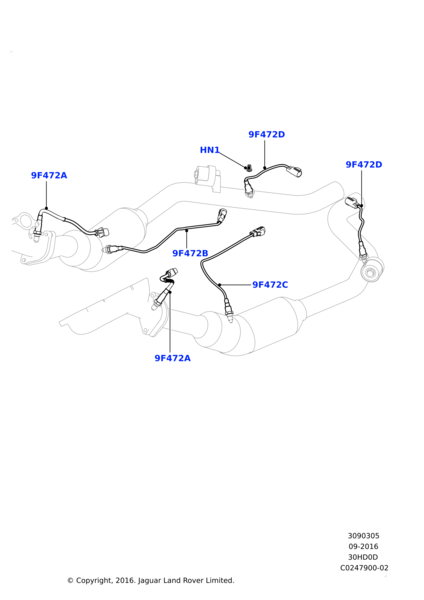 9F472D
HN1
9F472D
9F472A
9F472B
9F472C
9F472A

3090305
09-2016
30HD0D
C0247900-02

© Copyright, 2016. Jaguar Land Rover Limited.