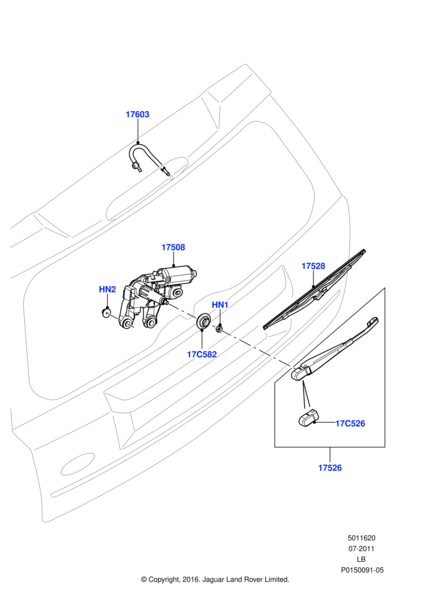 17603

17508

17528

HN2

HN1

17C582

17C526

17526

5011620
07-2011
LB
P0150091-05

© Copyright, 2016. Jaguar Land Rover Limited.