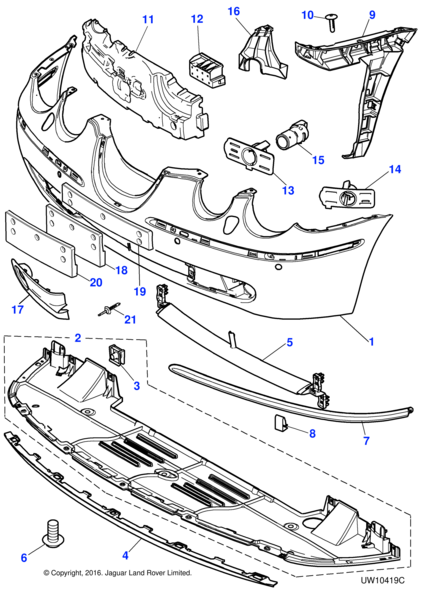 11
12
16
10
9
15
13
14
20
18
19
17
21
1
2
3
5
8
7
6
4
© Copyright, 2016. Jaguar Land Rover Limited.
UW10419C