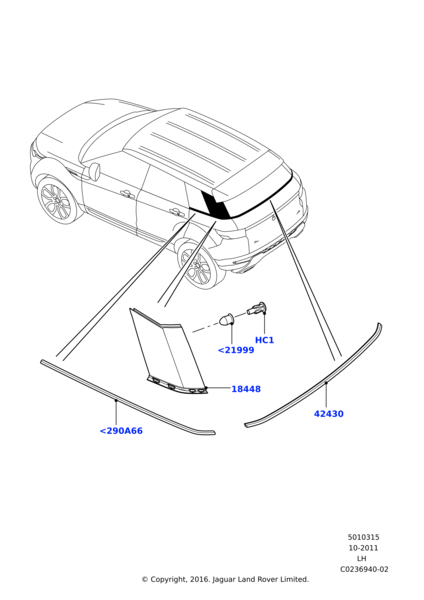 HC1

<21999

18448

42430

<290A66

5010315
10-2011
LH
C0236940-02

© Copyright, 2016. Jaguar Land Rover Limited.